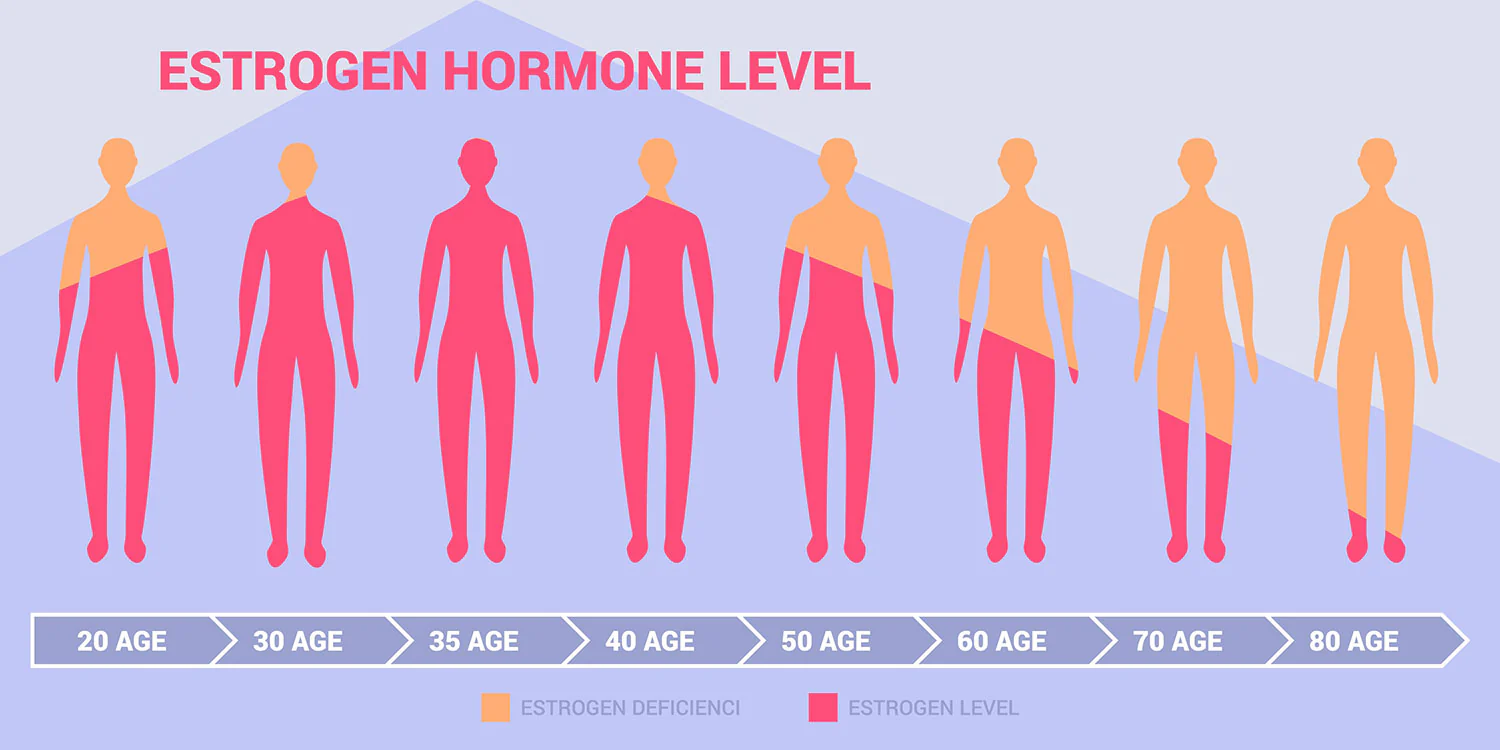 ESTROGEN HORMONE LEVEL

20 AGE
30 AGE
35 AGE
40 AGE
50 AGE
60 AGE
70 AGE
80 AGE

ESTROGEN DEFICIENCI
ESTROGEN LEVEL